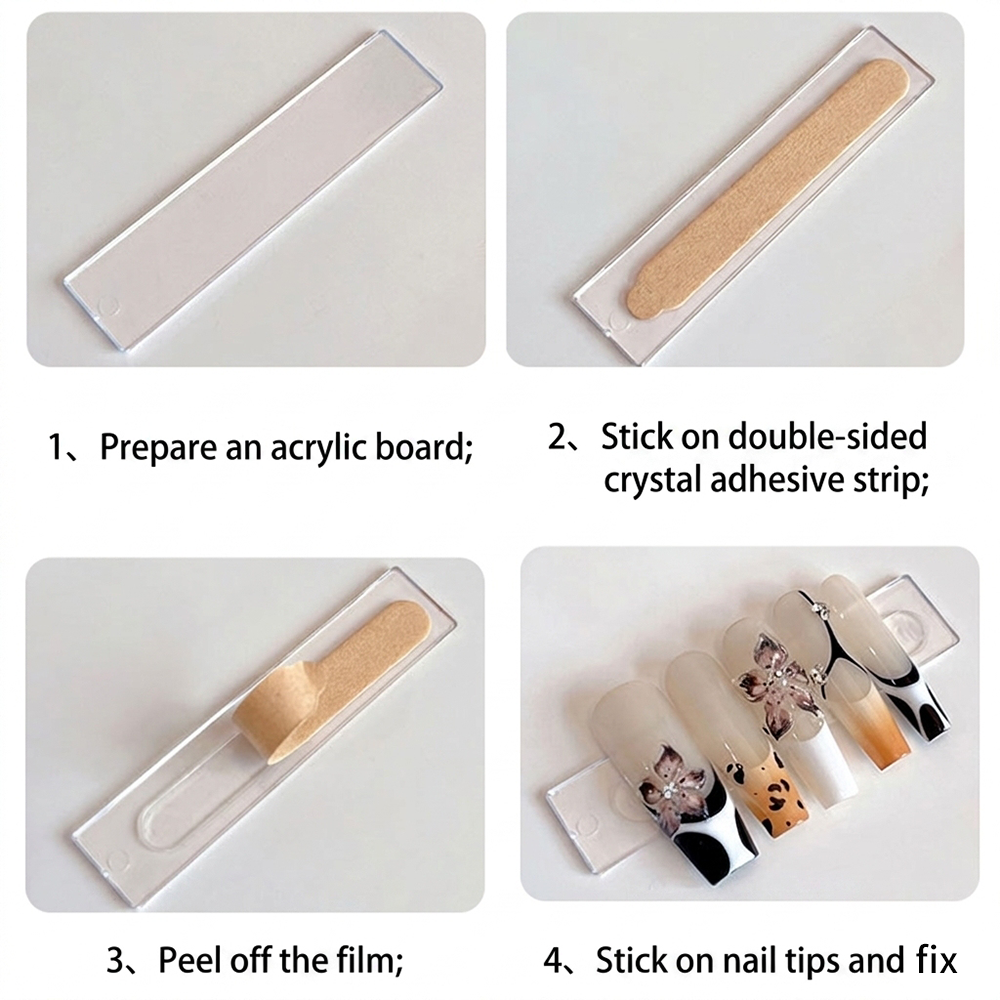 1、Prepare an acrylic board;

2、Stick on double-sided crystal adhesive strip;

3、Peel off the film;

4、Stick on nail tips and fix